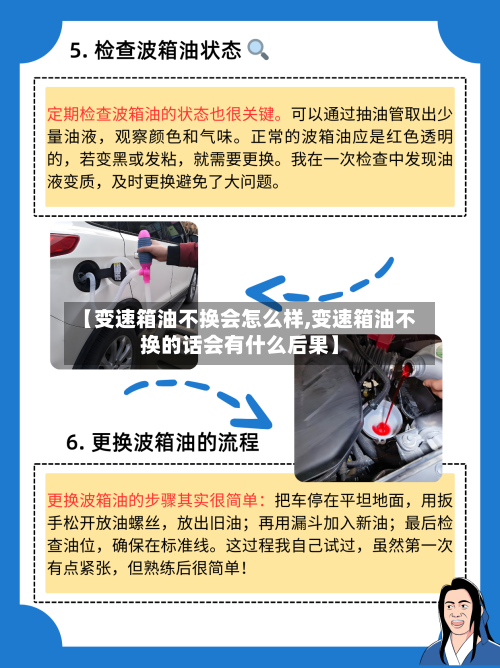 5. 检查波箱油状态

定期检查波箱油的状态也很关键。可以通过抽油管取出少量油液，观察颜色和气味。正常的波箱油应是红色透明的，若变黑或发粘，就需要更换。我在一次检查中发现油液变质，及时更换避免了大问题。

【变速箱油不换会怎么样,变速箱油不换的话会有什么后果】

6. 更换波箱油的流程

更换波箱油的步骤其实很简单：把车停在平坦地面，用扳手松开放油螺丝，放出旧油；再用漏斗加入新油；最后检查油位，确保在标准线。这过程我自己试过，虽然第一次有点紧张，但熟练后很简单！